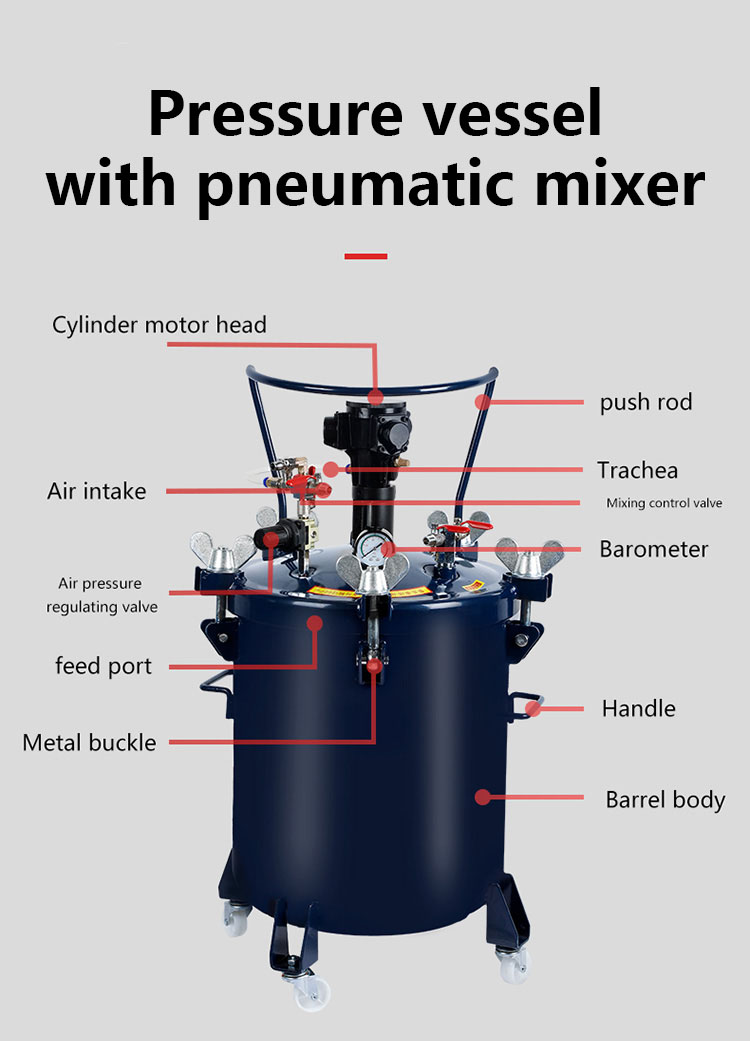 Pressure vessel with pneumatic mixer

Cylinder motor head

push rod

Trachea

Air intake

Mixing control valve

Barometer

Air pressure regulating valve

feed port

Handle

Metal buckle

Barrel body